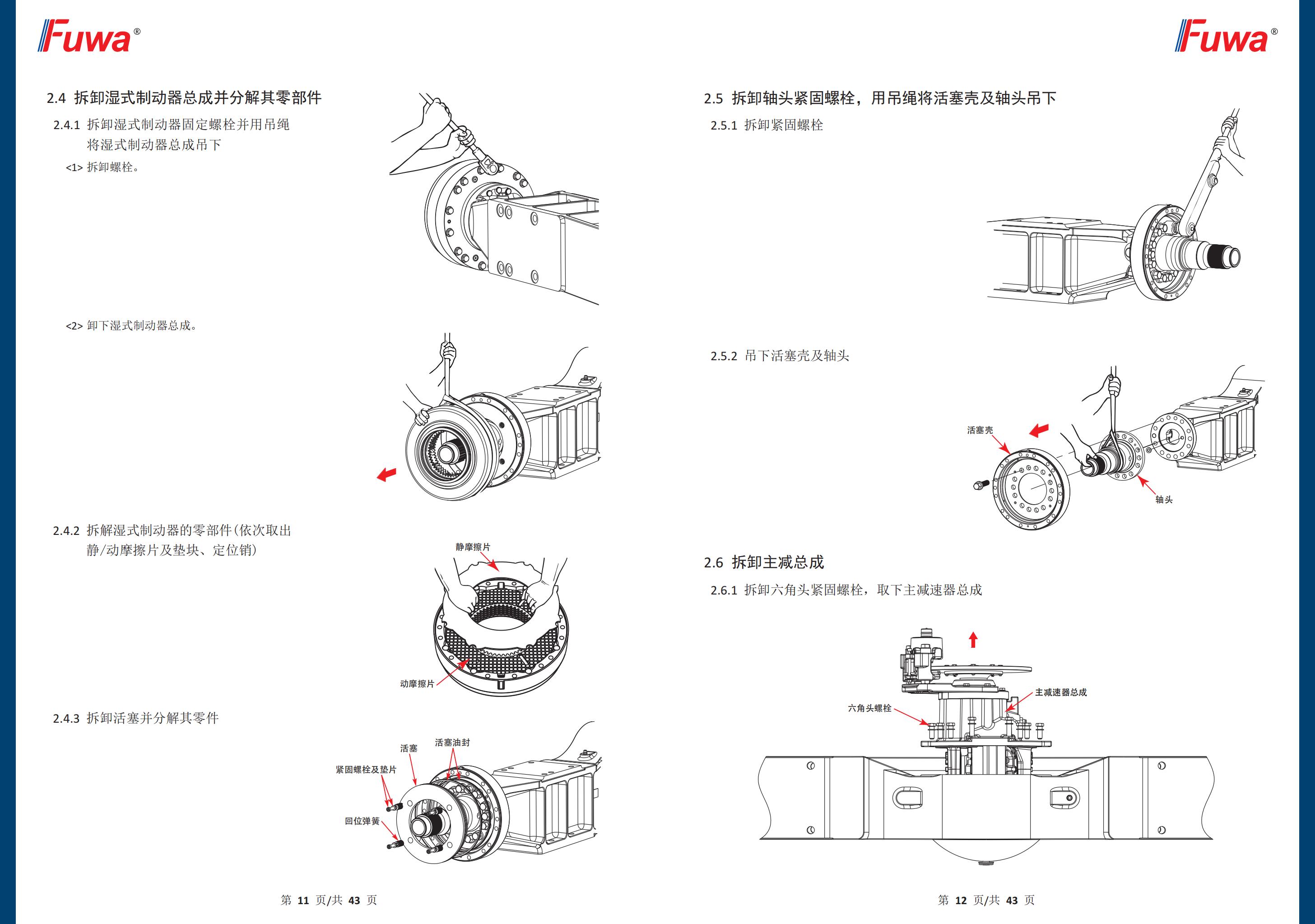 Fuwa®

2.4 拆卸湿式制动器总成并分解其零部件

2.4.1 拆卸湿式制动器固定螺栓并用吊绳将湿式制动器总成吊下

<1> 拆卸螺栓。

<2> 卸下湿式制动器总成。

2.4.2 拆解湿式制动器的零部件(依次取出静/动摩擦片及垫块、定位销)

静摩擦片

动摩擦片

2.4.3 拆卸活塞并分解其零件

活塞

活塞油封

紧固螺栓及垫片

回位弹簧

第 11 页/共 43 页

Fuwa®

2.5 拆卸轴头紧固螺栓，用吊绳将活塞壳及轴头吊下

2.5.1 拆卸紧固螺栓

2.5.2 吊下活塞壳及轴头

活塞壳

轴头

2.6 拆卸主减总成

2.6.1 拆卸六角头紧固螺栓，取下主减速器总成

主减速器总成

六角头螺栓

第 12 页/共 43 页