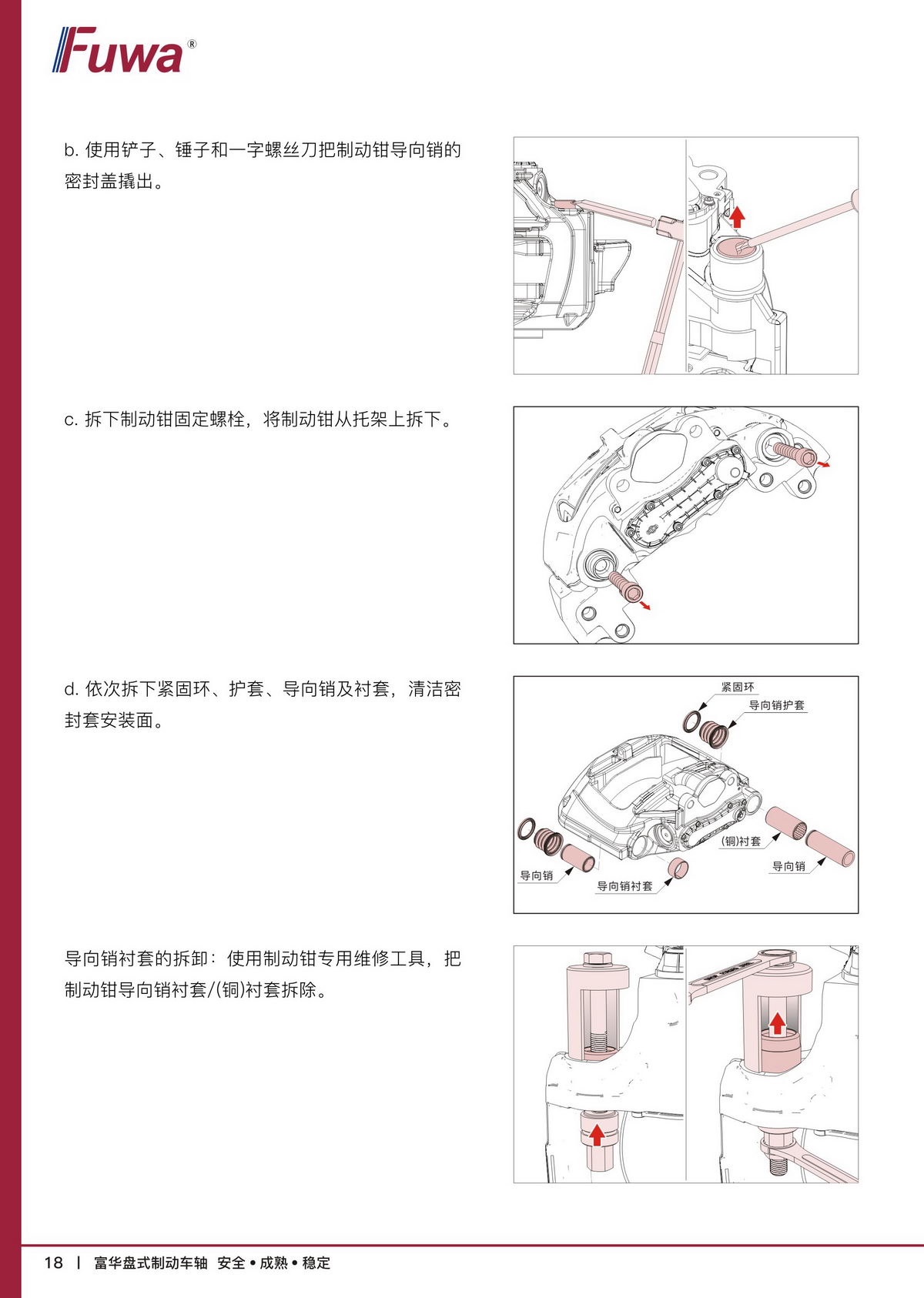 Fuwa®

b. 使用铲子、锤子和一字螺丝刀把制动钳导向销的密封盖撬出。

c. 拆下制动钳固定螺栓，将制动钳从托架上拆下。

d. 依次拆下紧固环、护套、导向销及衬套，清洁密封套安装面。

紧固环
导向销护套
(铜)衬套
导向销
导向销
导向销衬套

导向销衬套的拆卸：使用制动钳专用维修工具，把制动钳导向销衬套/(铜)衬套拆除。

18 | 富华盘式制动车轴 安全 • 成熟 • 稳定